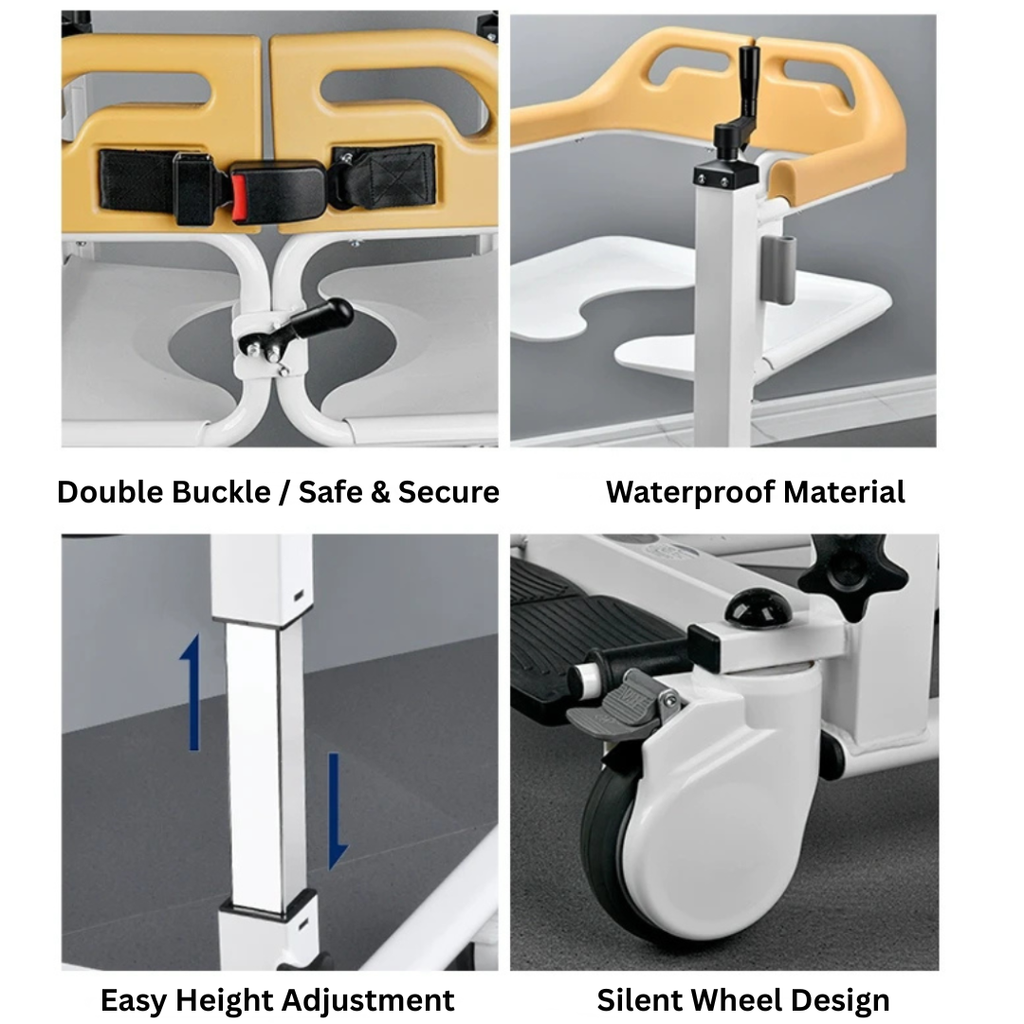 Double Buckle / Safe & Secure

Waterproof Material

Easy Height Adjustment

Silent Wheel Design